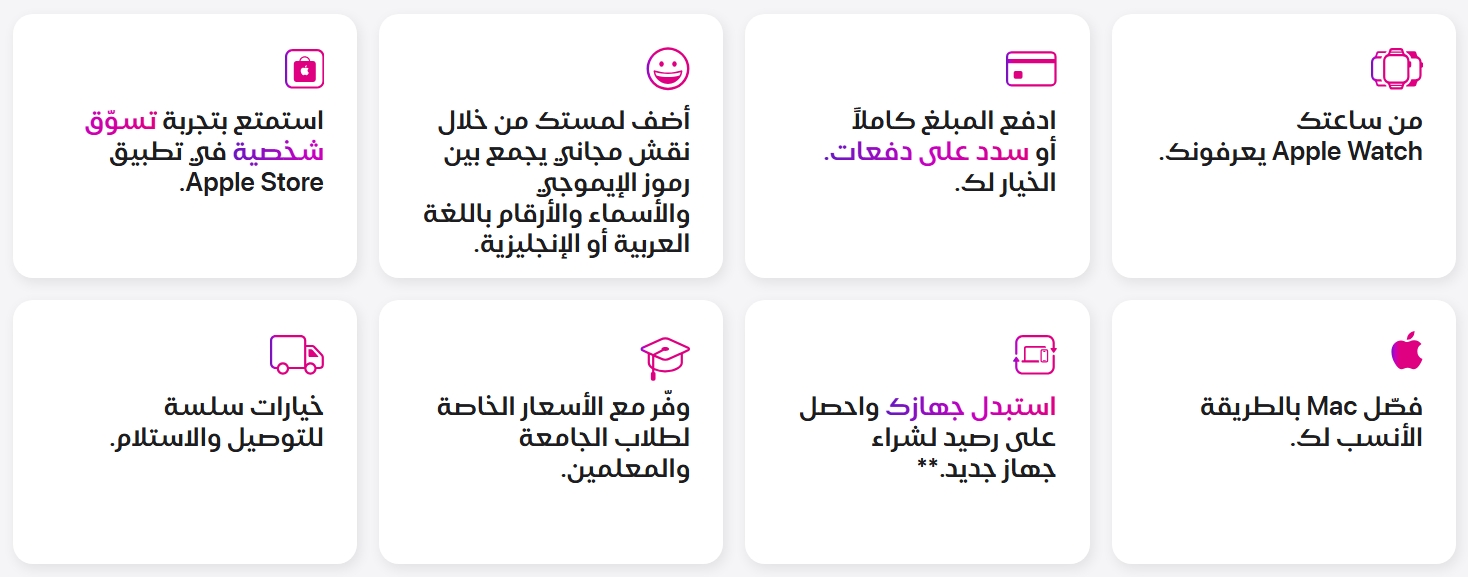 من ساعتك Apple Watch يعرفونك.

ادفع المبلغ كاملاً أو سدد على دفعات. الخيار لك.

أضف لمستك من خلال نقش مجاني يجمع بين رموز الإيموجي والأسماء والأرقام باللغة العربية أو الإنجليزية.

استمتع بتجربة تسوّق شخصية في تطبيق Apple Store.

فصّل Mac بالطريقة الأنسب لك.

استبدل جهازك واحصل على رصيد لشراء جهاز جديد.**

وفّر مع الأسعار الخاصة لطلاب الجامعة والمعلمين.

خيارات سلسة للتوصيل والاستلام.